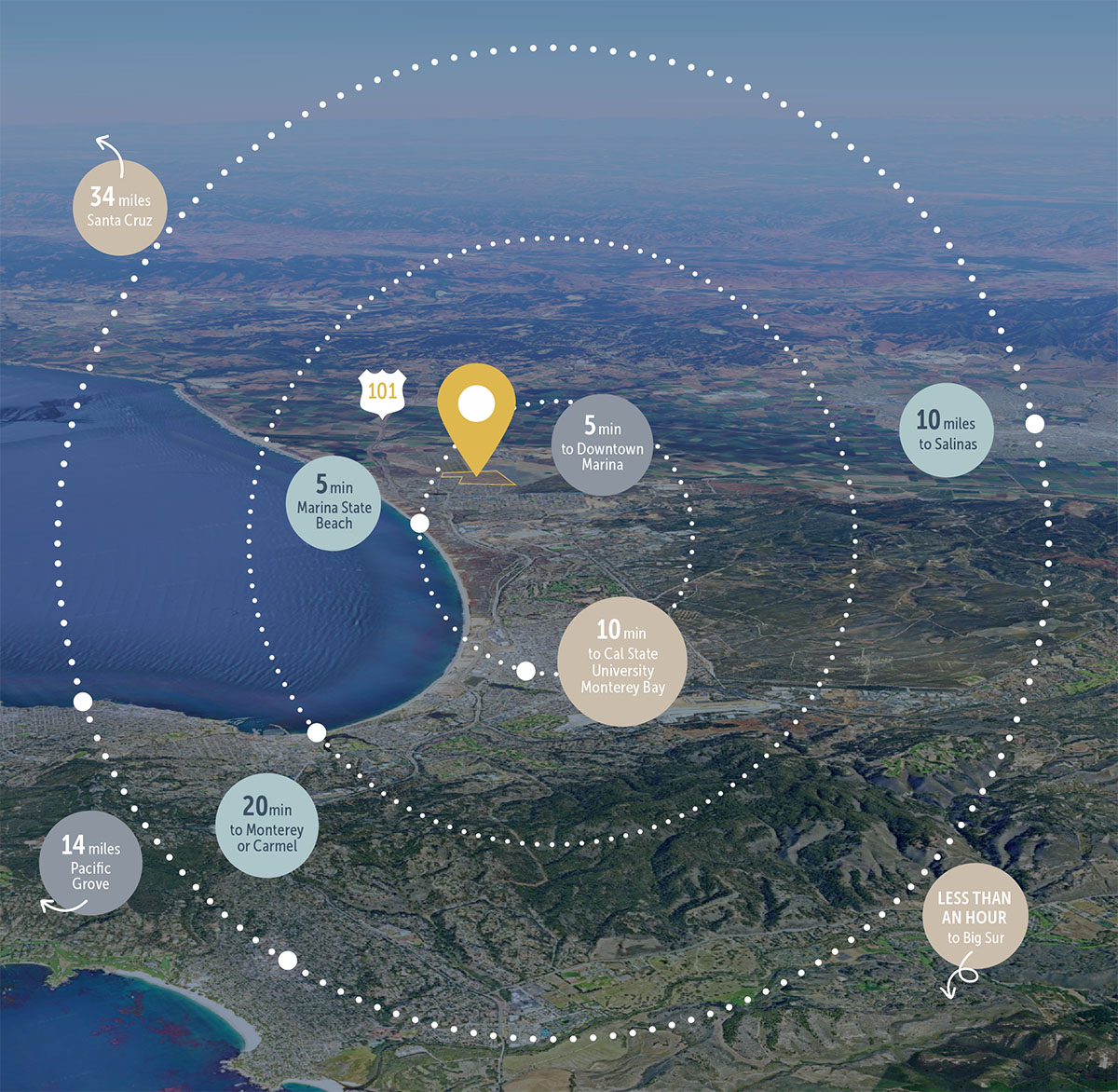 34 miles
Santa Cruz

101

5 min
to Downtown Marina

10 miles
to Salinas

5 min
Marina State Beach

10 min
to Cal State University Monterey Bay

20 min
to Monterey or Carmel

14 miles
Pacific Grove

LESS THAN AN HOUR
to Big Sur